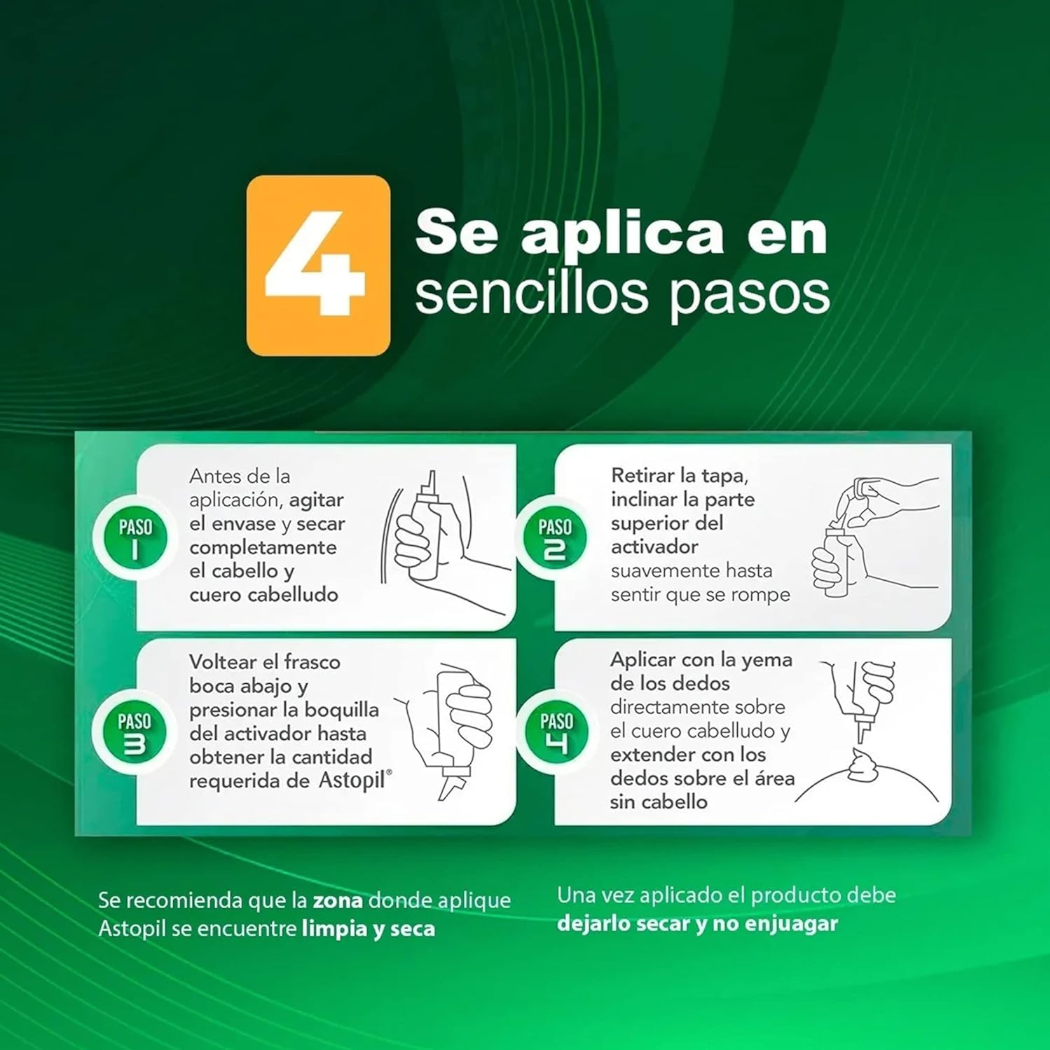 4 Se aplica en sencillos pasos

PASO 1
Antes de la aplicación, agitar el envase y secar completamente el cabello y cuero cabelludo

PASO 2
Retirar la tapa, inclinar la parte superior del activador suavemente hasta sentir que se rompe

PASO 3
Voltear el frasco boca abajo y presionar la boquilla del activador hasta obtener la cantidad requerida de Astopil®

PASO 4
Aplicar con la yema de los dedos directamente sobre el cuero cabelludo y extender con los dedos sobre el área sin cabello

Se recomienda que la zona donde aplique Astopil se encuentre limpia y seca

Una vez aplicado el producto debe dejarlo secar y no enjuagar